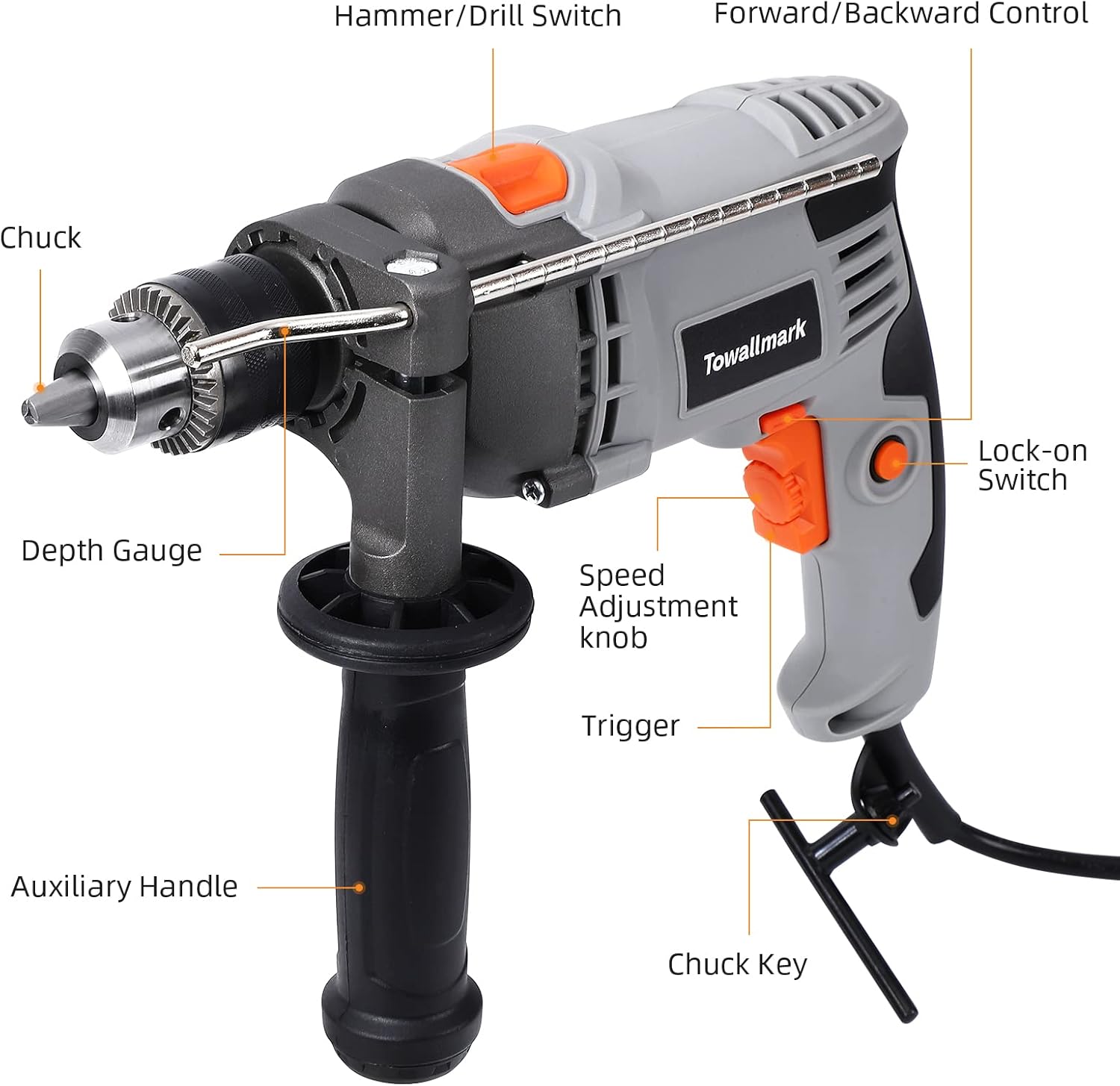 Hammer/Drill Switch

Forward/Backward Control

Chuck

Towallmark

Lock-on Switch

Depth Gauge

Speed Adjustment knob

Trigger

Auxiliary Handle

Chuck Key