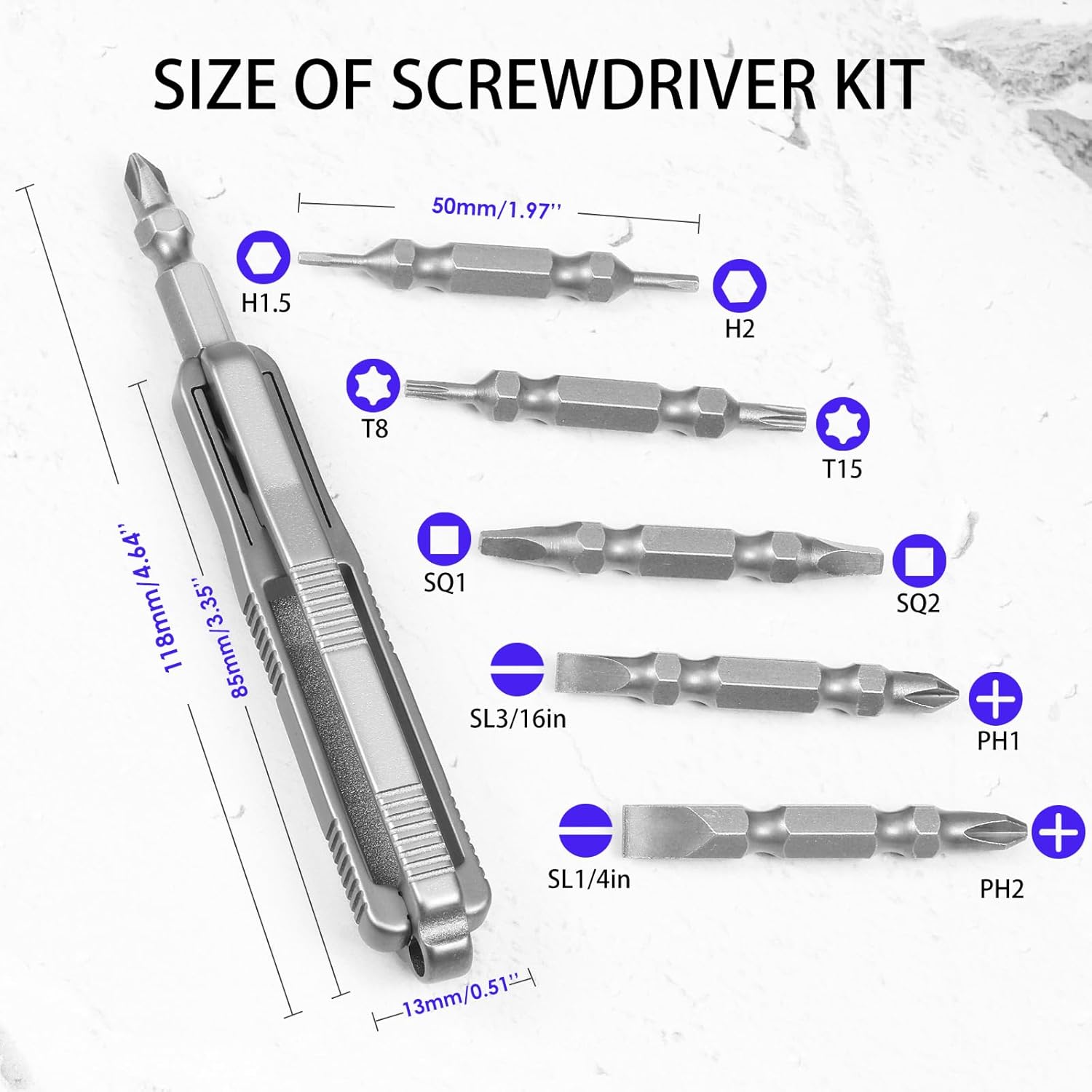 SIZE OF SCREWDRIVER KIT

118mm/4.64''

85mm/3.35''

13mm/0.51''

50mm/1.97''

H1.5

H2

T8

T15

SQ1

SQ2

SL3/16in

PH1

SL1/4in

PH2